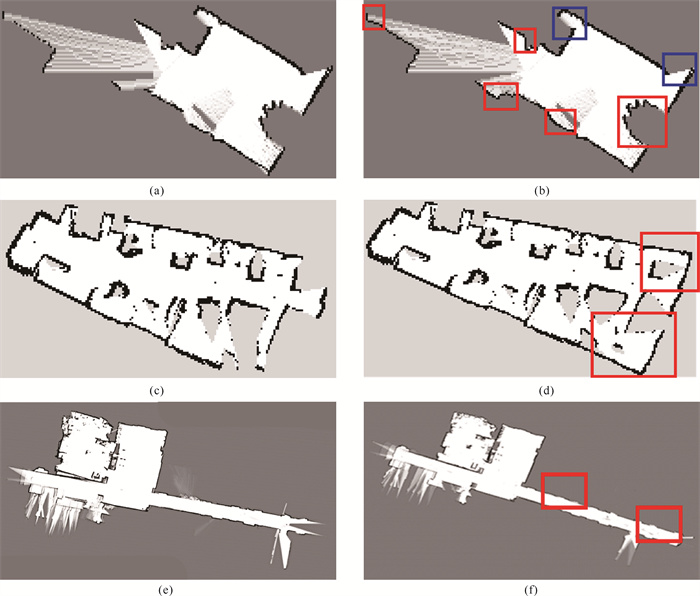 (a)

(b)

(c)

(d)

(e)

(f)